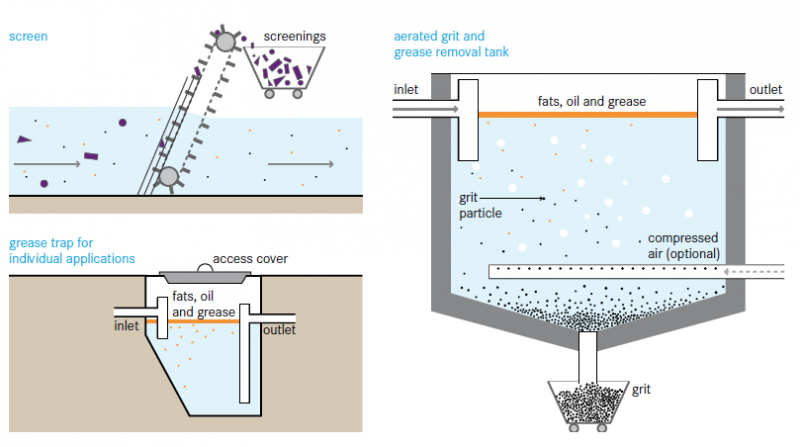 screen

screenings

grease trap for individual applications

access cover

fats, oil and grease

inlet

outlet

aerated grit and grease removal tank

inlet

fats, oil and grease

outlet

grit particle

compressed air (optional)

grit